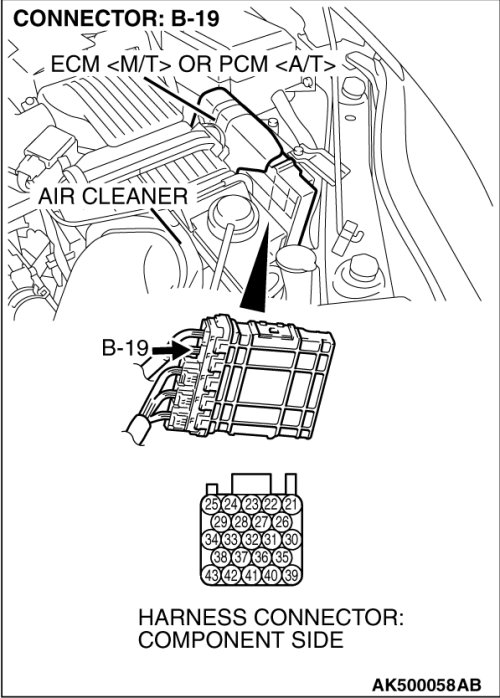 CONNECTOR: B-19

ECM <M/T> OR PCM <A/T>

AIR CLEANER

B-19

25 24 23 22 21
29 28 27 26
34 33 32 31 30
38 37 36 35
43 42 41 40 39

HARNESS CONNECTOR: COMPONENT SIDE

AK500058AB