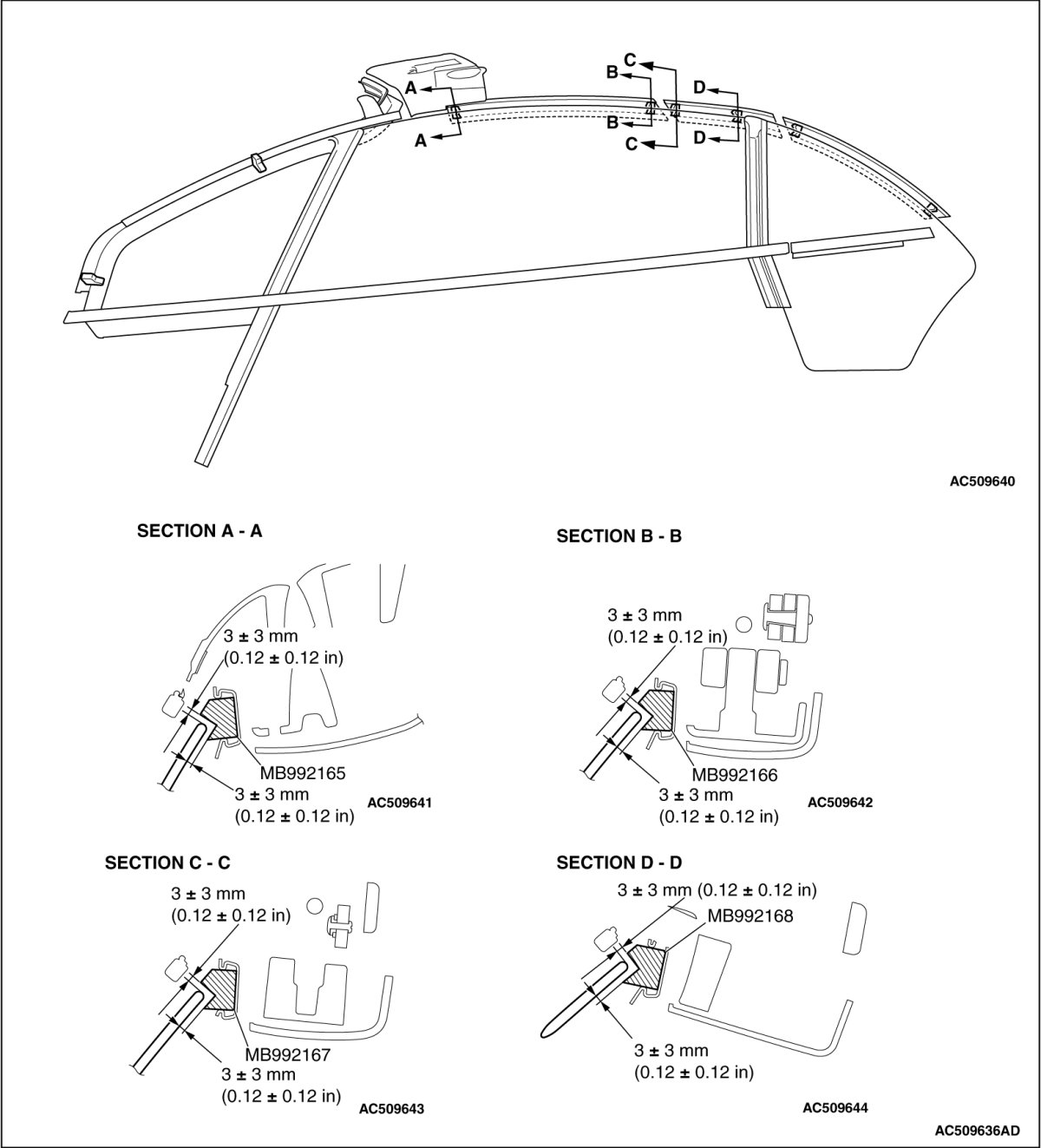 A
A
B
B
C
C
D
D

AC509640

SECTION A - A

3 ± 3 mm
(0.12 ± 0.12 in)
MB992165
3 ± 3 mm
(0.12 ± 0.12 in)
AC509641

SECTION B - B

3 ± 3 mm
(0.12 ± 0.12 in)
MB992166
3 ± 3 mm
(0.12 ± 0.12 in)
AC509642

SECTION C - C

3 ± 3 mm
(0.12 ± 0.12 in)
MB992167
3 ± 3 mm
(0.12 ± 0.12 in)
AC509643

SECTION D - D

3 ± 3 mm (0.12 ± 0.12 in)
MB992168
3 ± 3 mm
(0.12 ± 0.12 in)
AC509644

AC509636AD