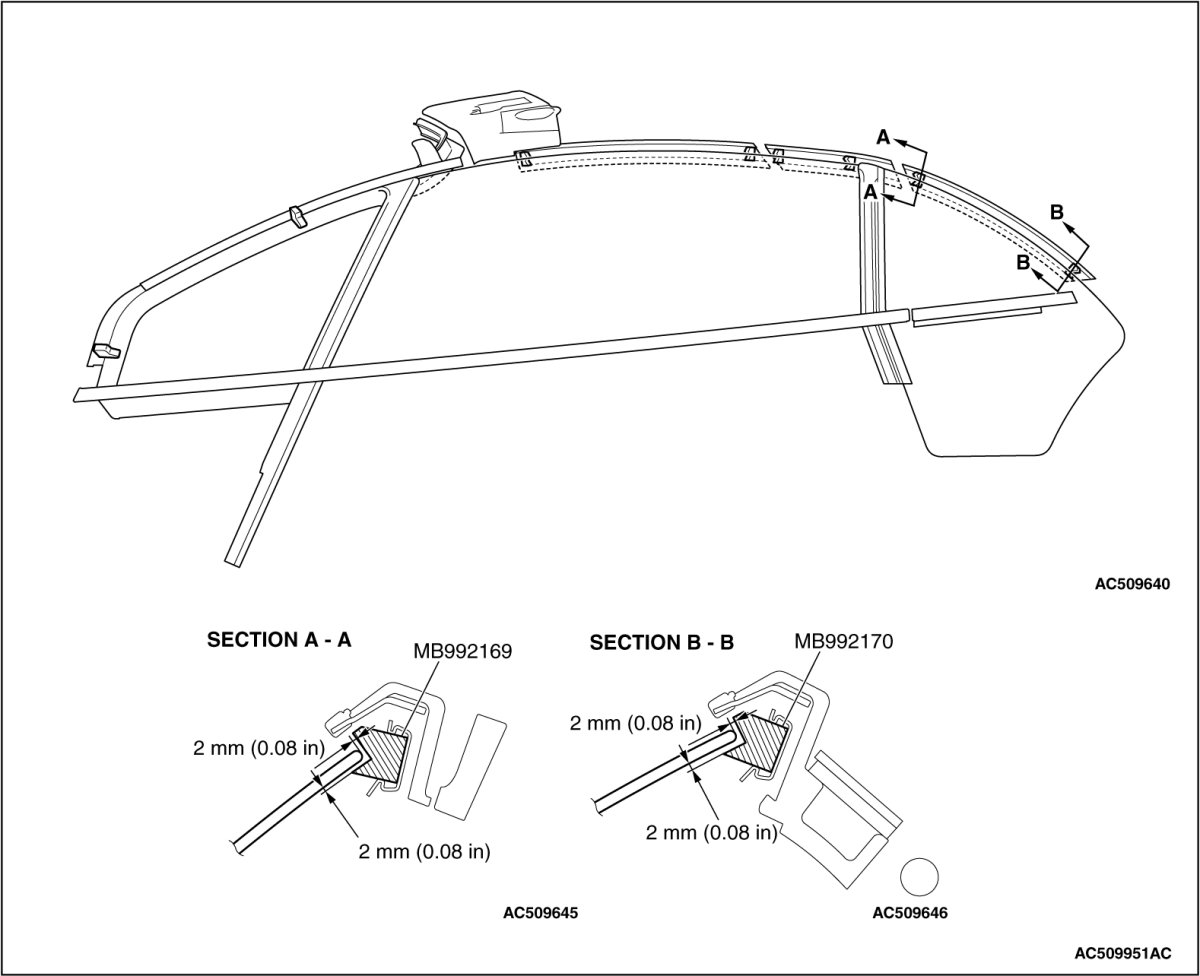 A
A
B
B

AC509640

SECTION A - A
MB992169
2 mm (0.08 in)
2 mm (0.08 in)
AC509645

SECTION B - B
MB992170
2 mm (0.08 in)
2 mm (0.08 in)
AC509646

AC509951AC