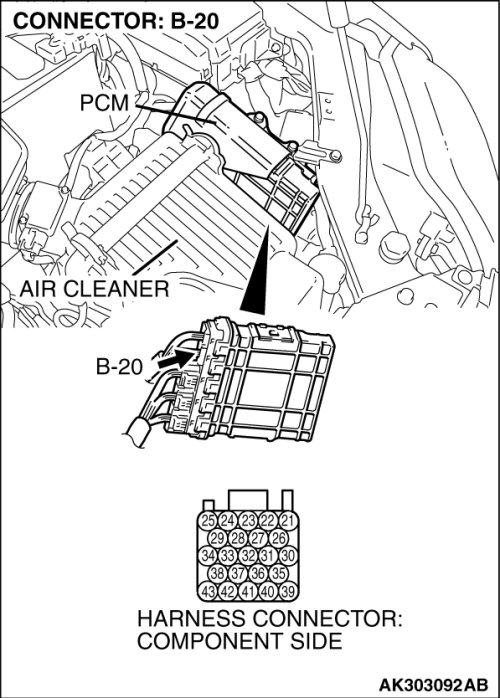 CONNECTOR: B-20

PCM

AIR CLEANER

B-20

25 24 23 22 21
29 28 27 26
34 33 32 31 30
38 37 36 35
43 42 41 40 39

HARNESS CONNECTOR: COMPONENT SIDE

AK303092AB