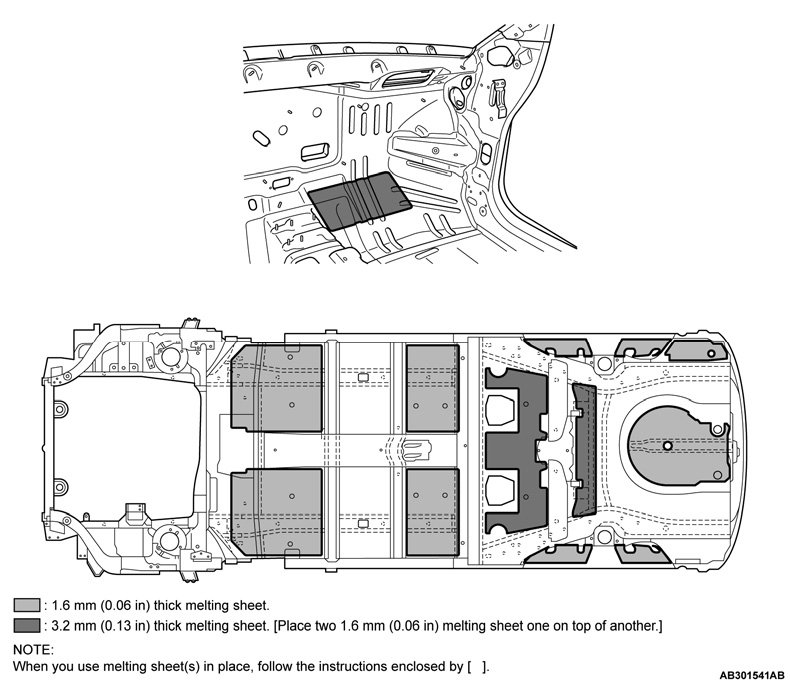 : 1.6 mm (0.06 in) thick melting sheet.
: 3.2 mm (0.13 in) thick melting sheet. [Place two 1.6 mm (0.06 in) melting sheet one on top of another.]

NOTE:
When you use melting sheet(s) in place, follow the instructions enclosed by [ ].

AB301541AB