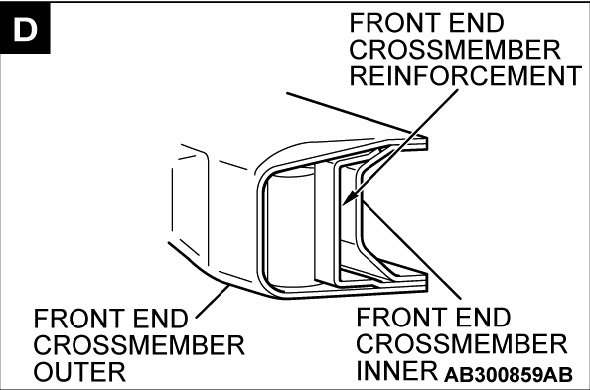 D

FRONT END CROSSMEMBER REINFORCEMENT

FRONT END CROSSMEMBER OUTER

FRONT END CROSSMEMBER INNER

AB300859AB