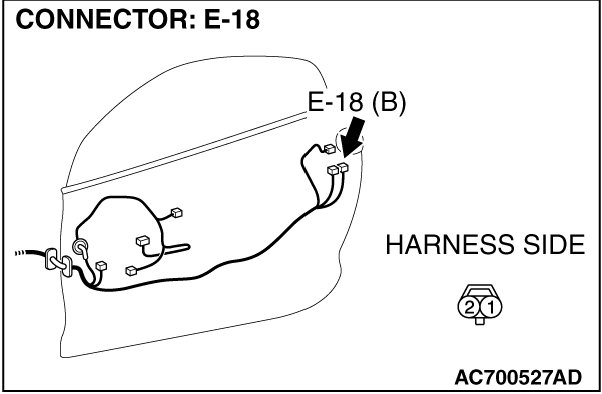 CONNECTOR: E-18

E-18 (B)

HARNESS SIDE

2 1

AC700527AD