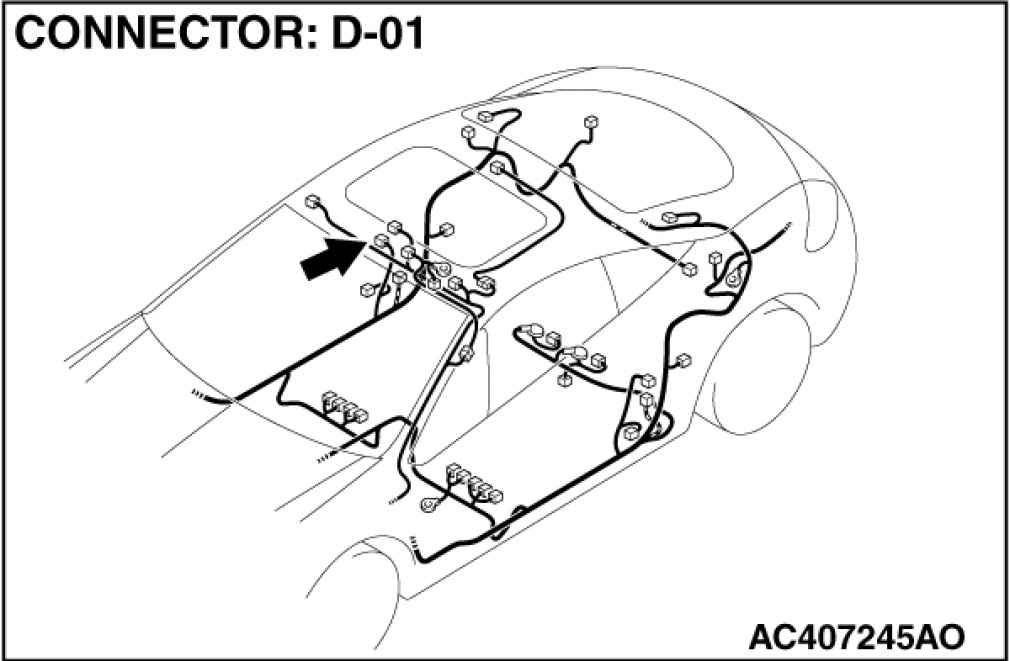 CONNECTOR: D-01

AC407245AO