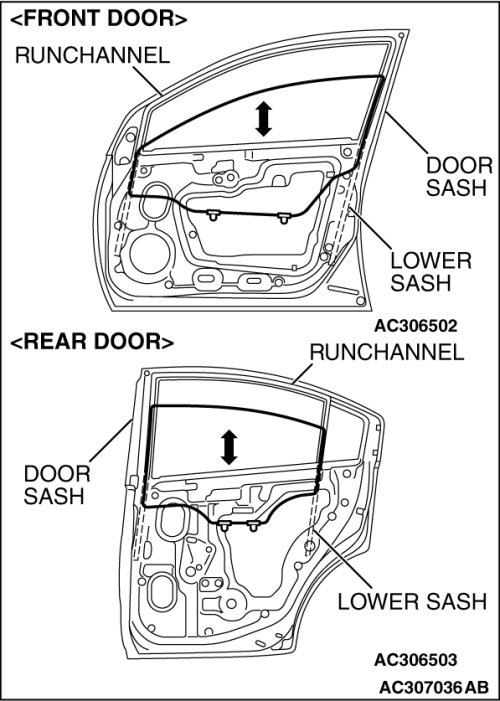 <FRONT DOOR>

RUNCHANNEL

DOOR SASH

LOWER SASH

AC306502

<REAR DOOR>

RUNCHANNEL

DOOR SASH

LOWER SASH

AC306503

AC307036 AB