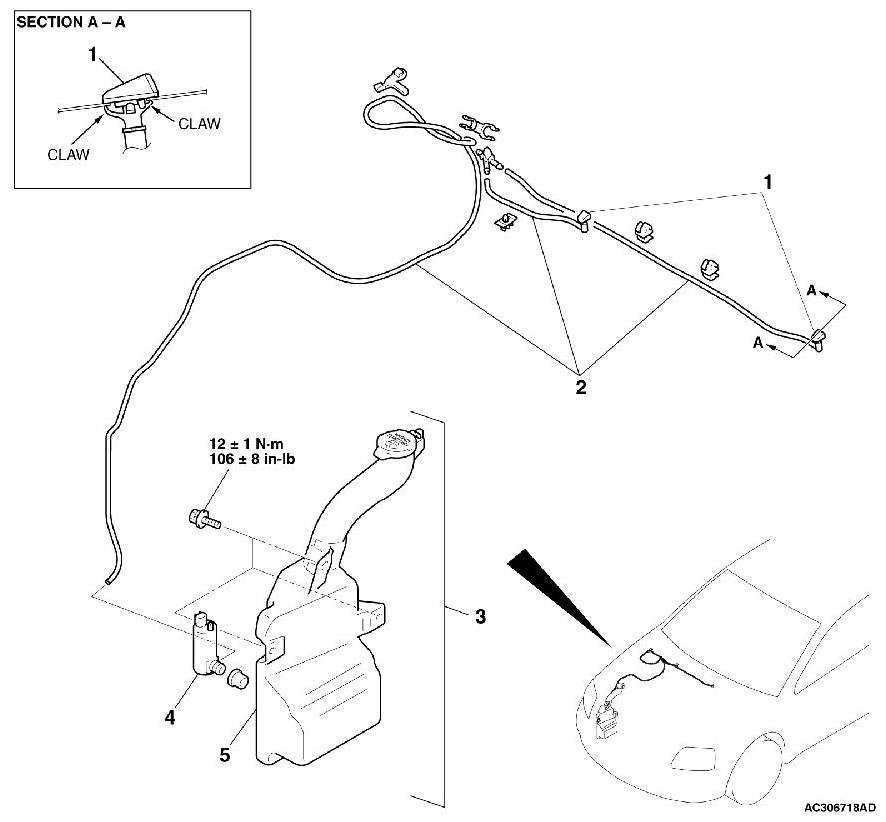 SECTION A – A

1

CLAW

CLAW

1

A

A

2

12 ± 1 N·m
106 ± 8 in-lb

3

4

5

AC306718AD