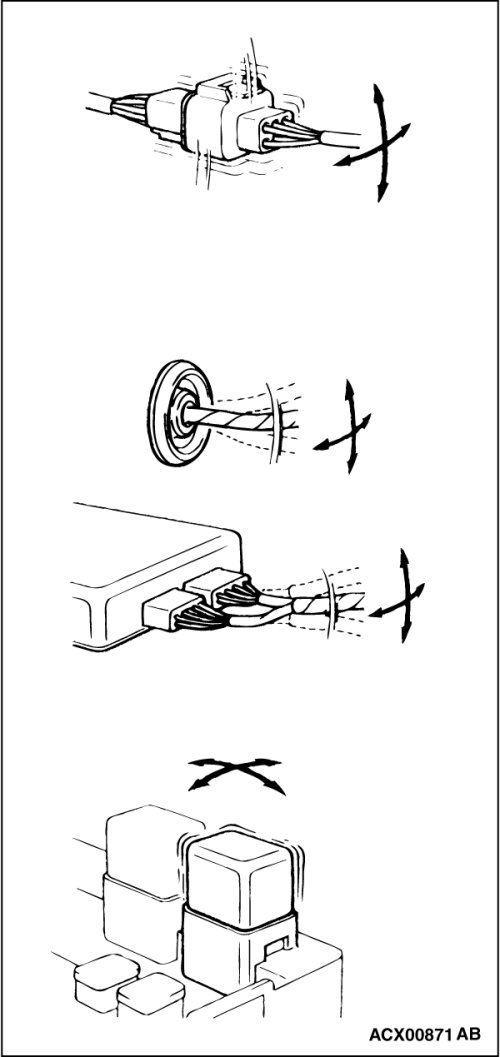 ACX00871 AB