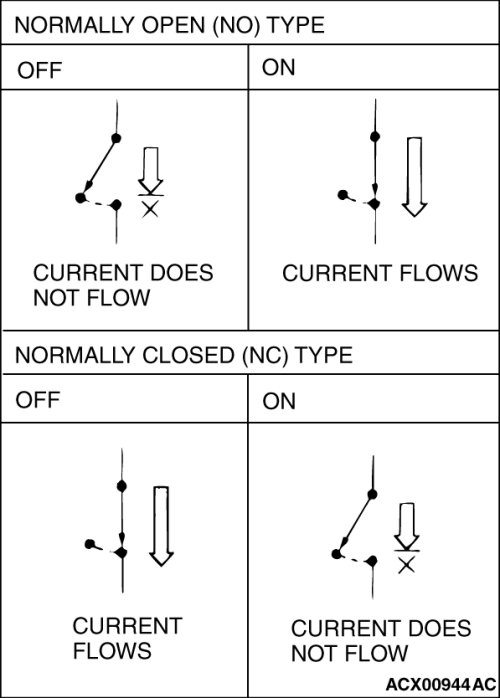 NORMALLY OPEN (NO) TYPE

| OFF | ON |
|---|---|
| CURRENT DOES NOT FLOW | CURRENT FLOWS |

NORMALLY CLOSED (NC) TYPE

| OFF | ON |
|---|---|
| CURRENT FLOWS | CURRENT DOES NOT FLOW |

ACX00944 AC