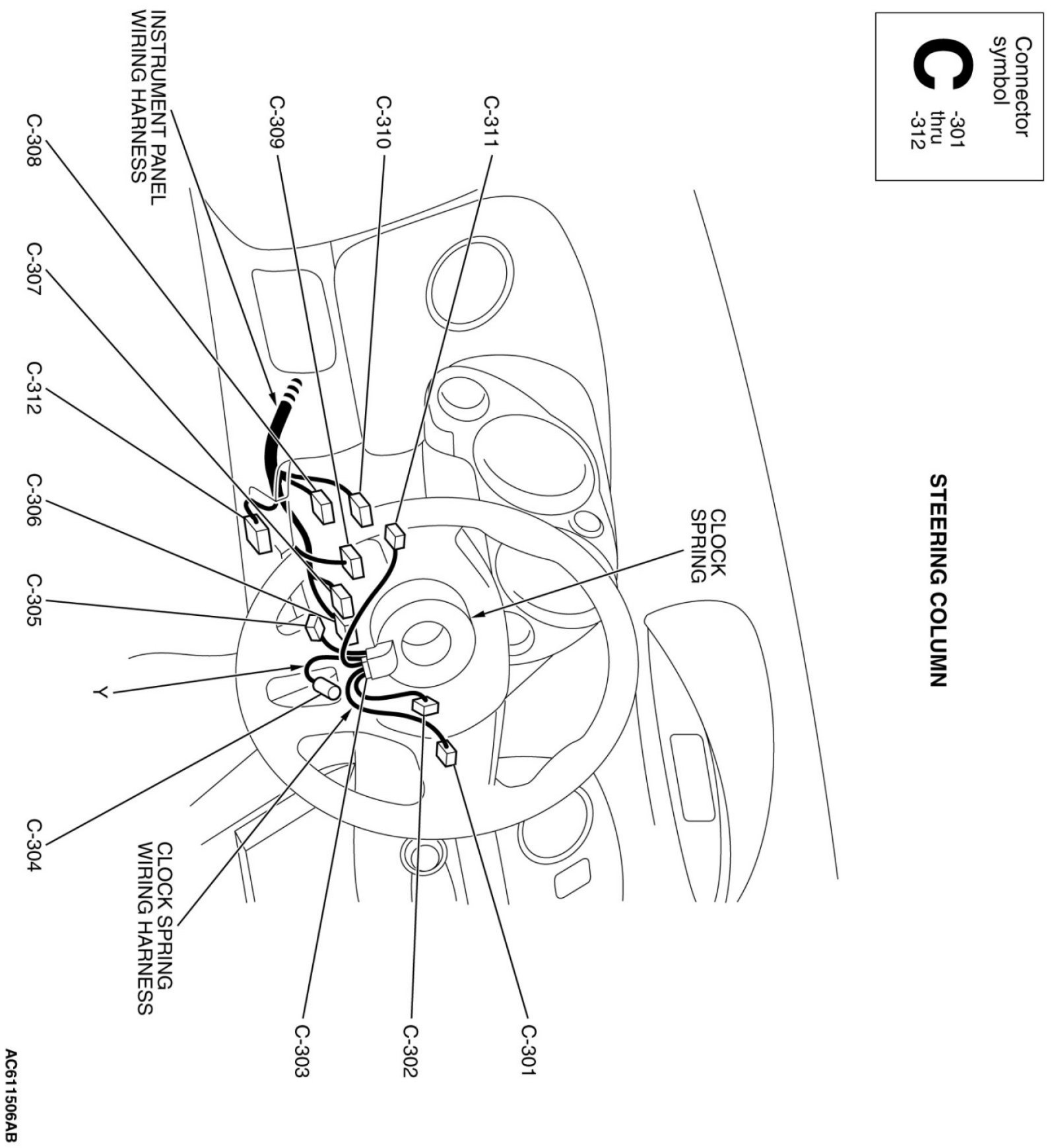 Connector symbol
C -301 thru -312

STEERING COLUMN

CLOCK SPRING

C-311
C-310
C-309
INSTRUMENT PANEL WIRING HARNESS
C-308
C-307
C-312
C-306
C-305
Y
C-304
CLOCK SPRING WIRING HARNESS
C-303
C-302
C-301

AC611506AB