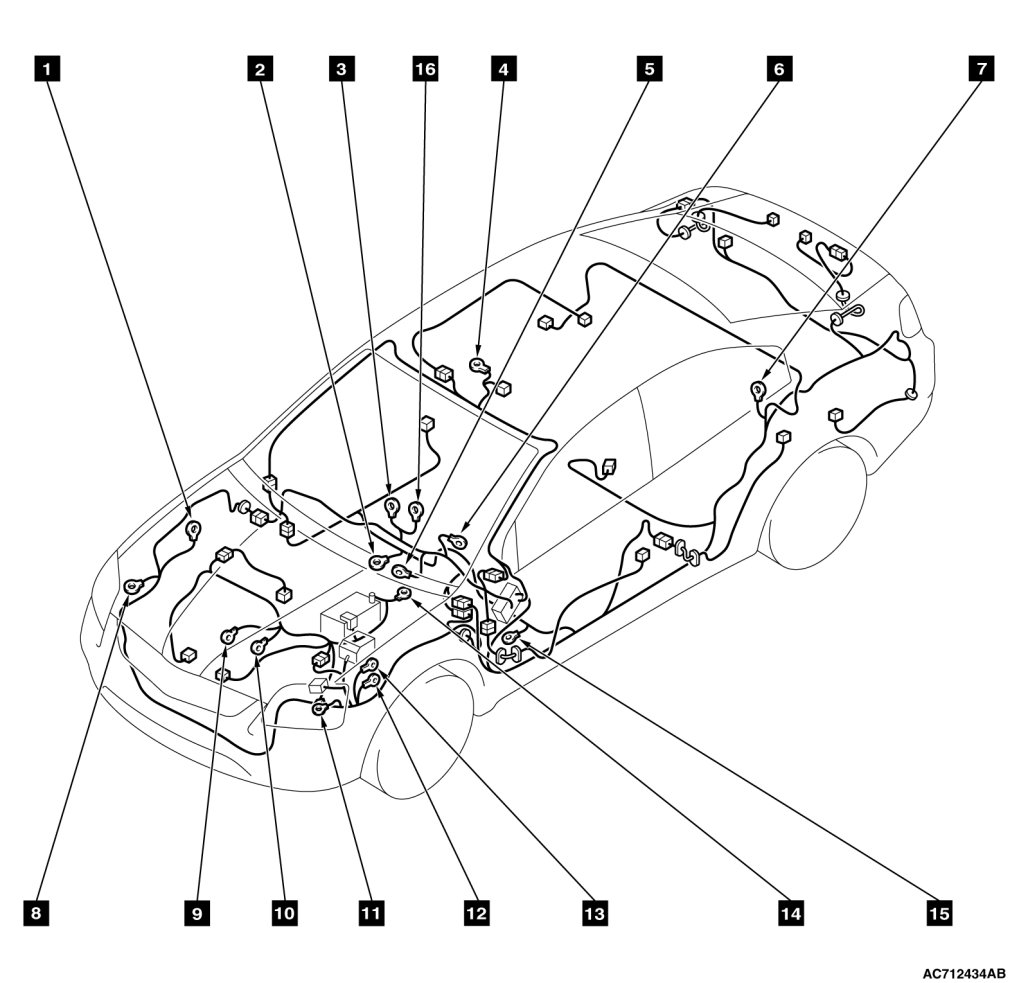 1
2
3
16
4
5
6
7
8
9
10
11
12
13
14
15
AC712434AB