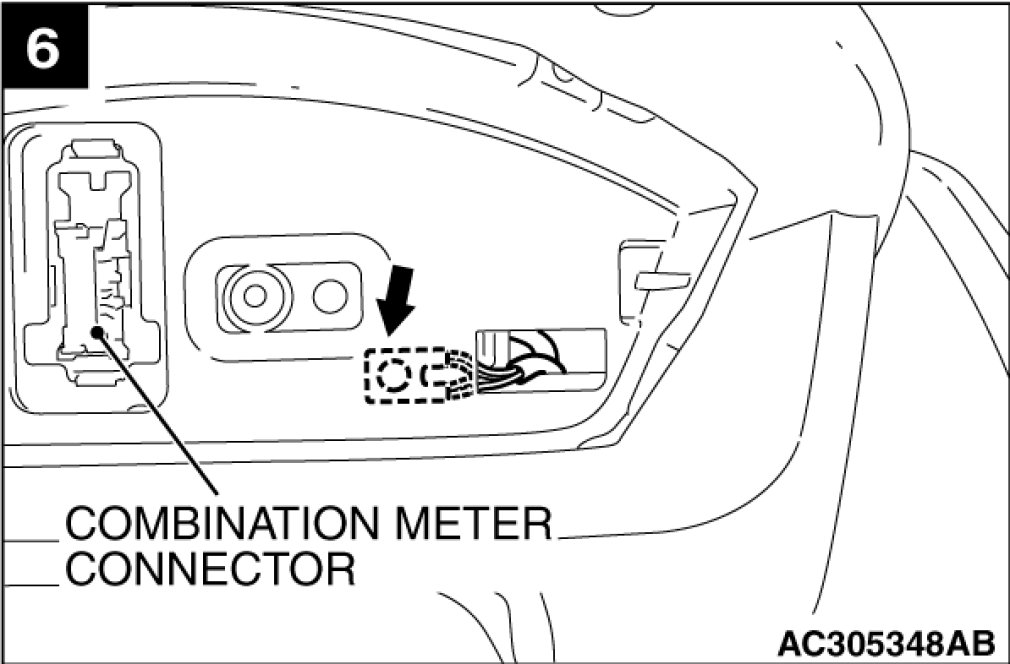 6

COMBINATION METER CONNECTOR

AC305348AB