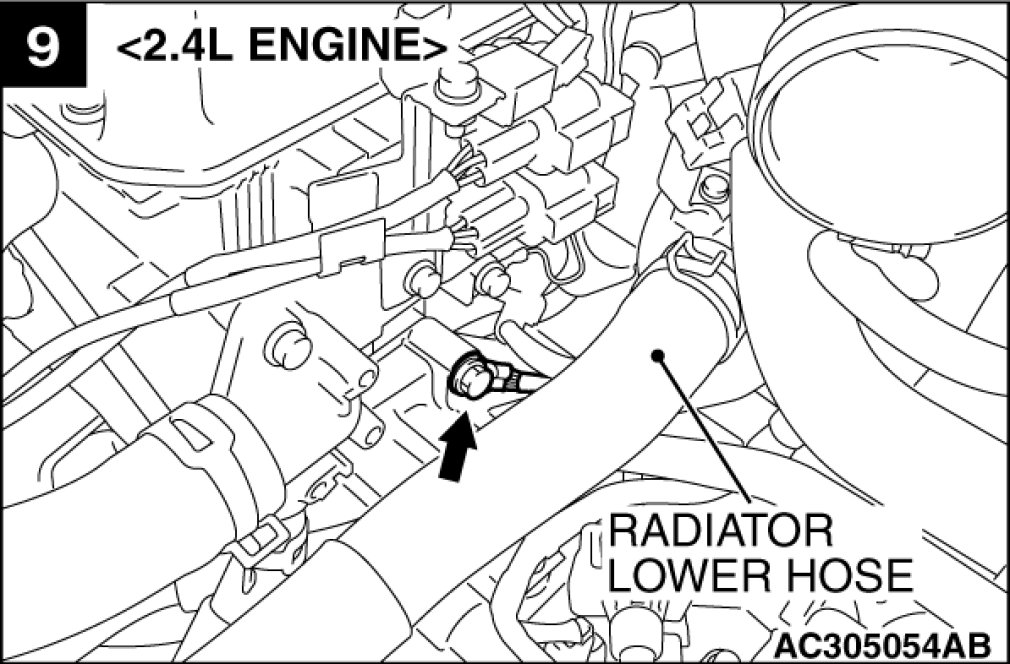 9 <2.4L ENGINE>

RADIATOR LOWER HOSE

AC305054AB