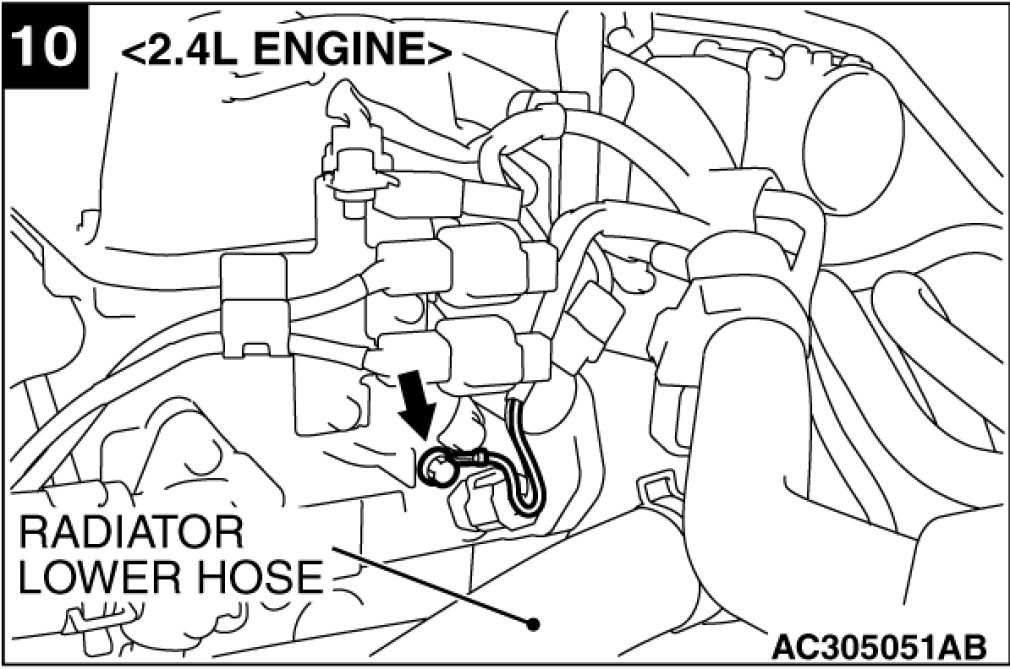 10
<2.4L ENGINE>

RADIATOR
LOWER HOSE

AC305051AB