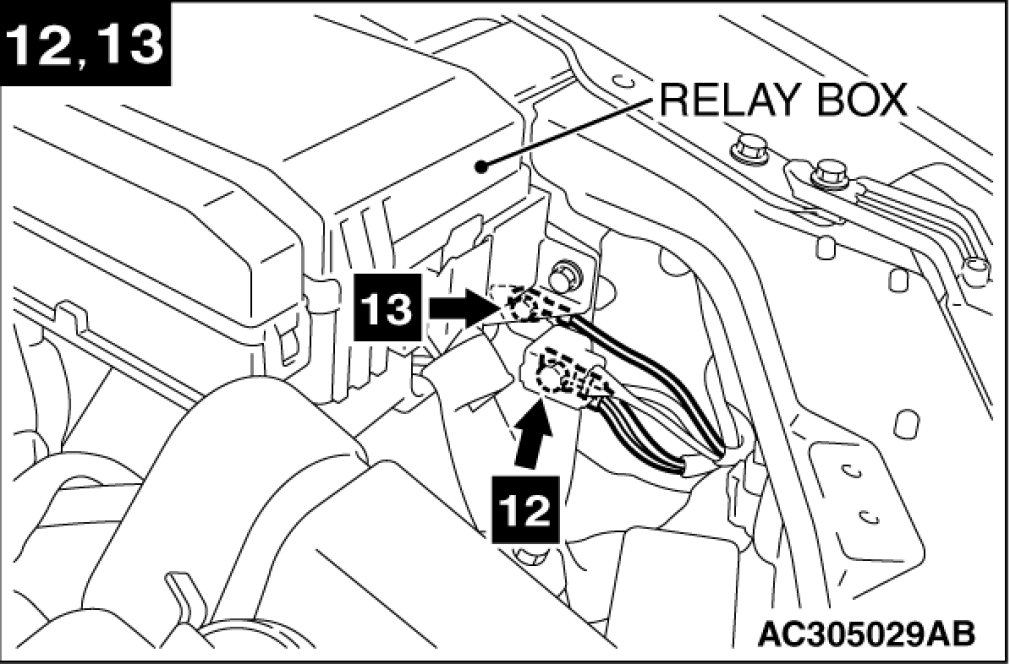 12, 13

RELAY BOX

13

12

AC305029AB