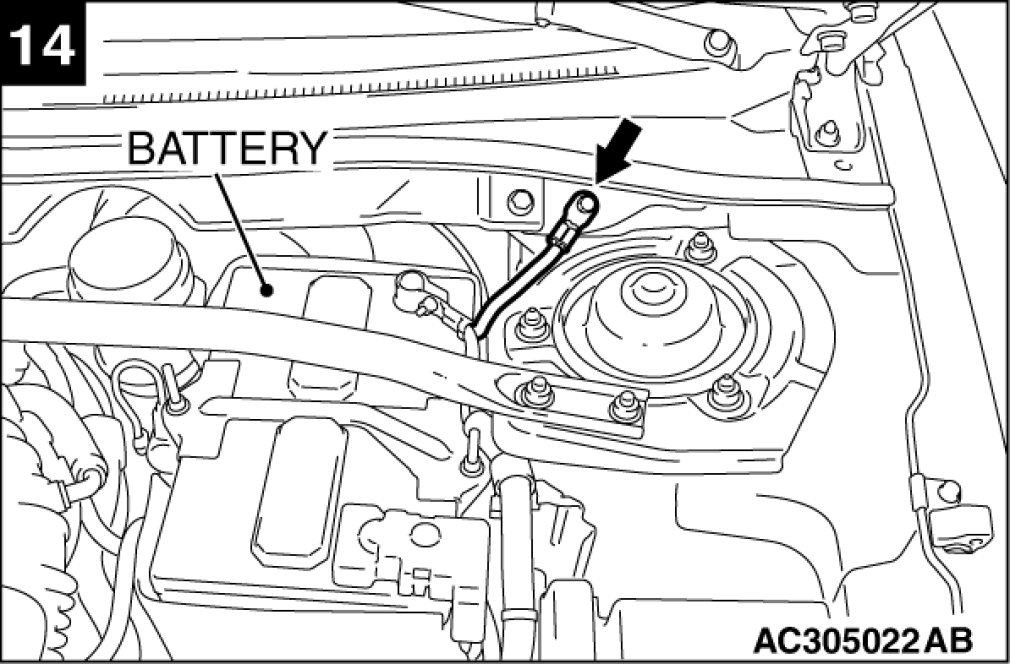 14

BATTERY

AC305022AB