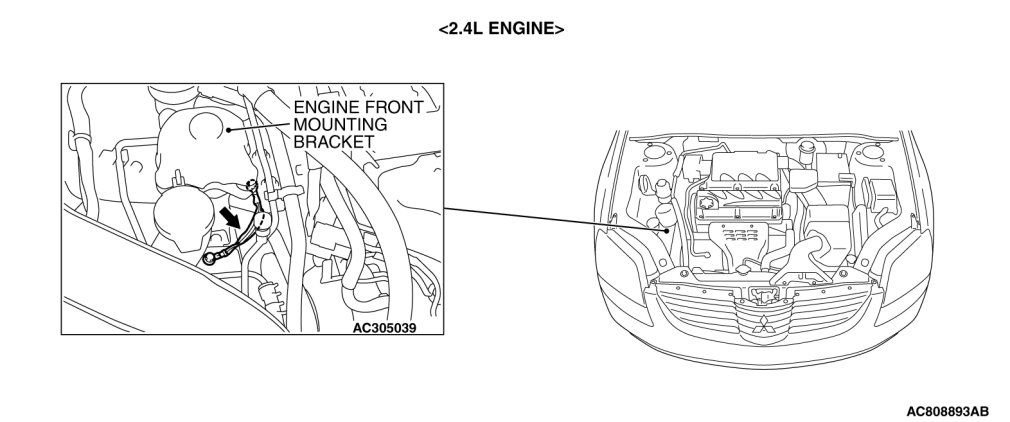 <2.4L ENGINE>

ENGINE FRONT MOUNTING BRACKET

AC305039

AC808893AB