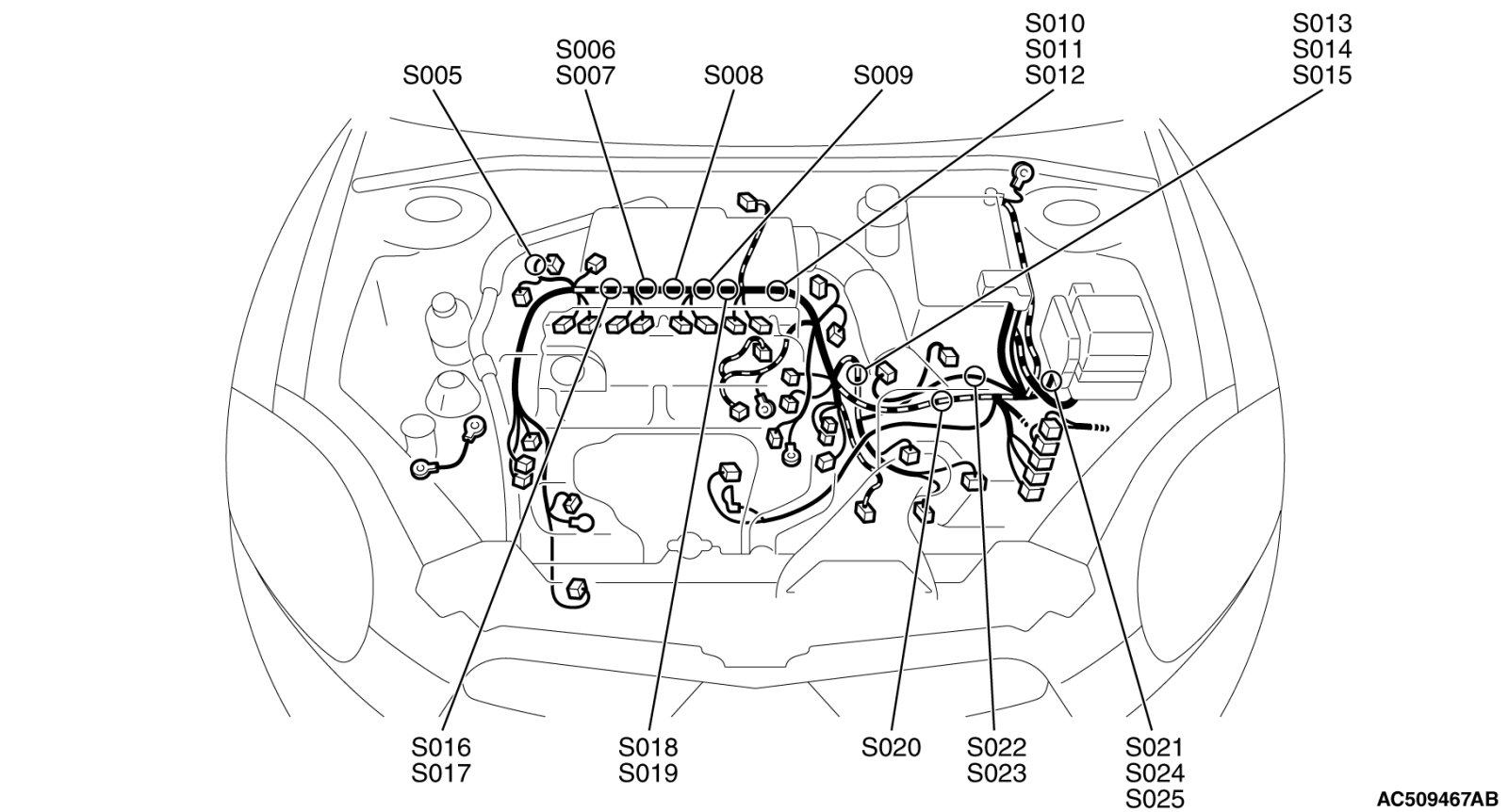 S005
S006
S007
S008
S009
S010
S011
S012
S013
S014
S015

S016
S017
S018
S019
S020
S022
S023
S021
S024
S025

AC509467AB