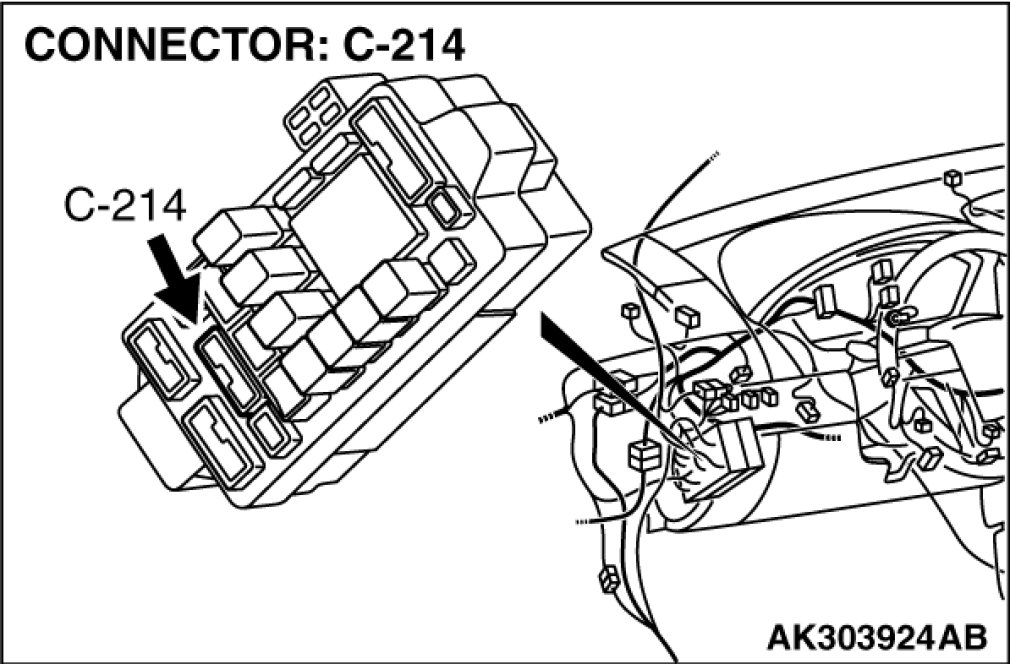 CONNECTOR: C-214

C-214

AK303924AB