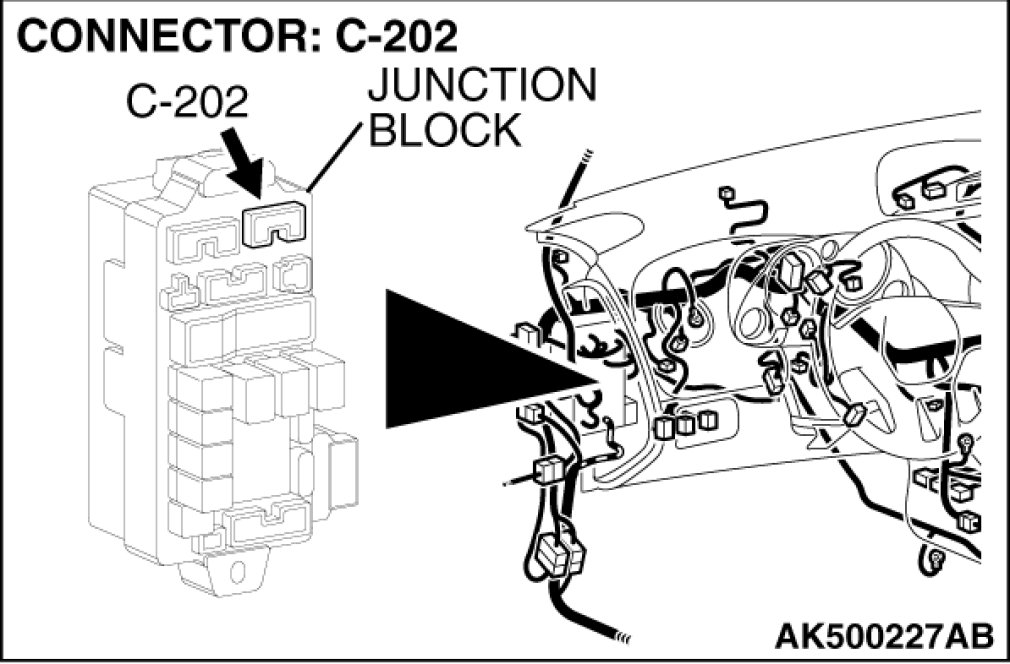 CONNECTOR: C-202

C-202

JUNCTION BLOCK

AK500227AB