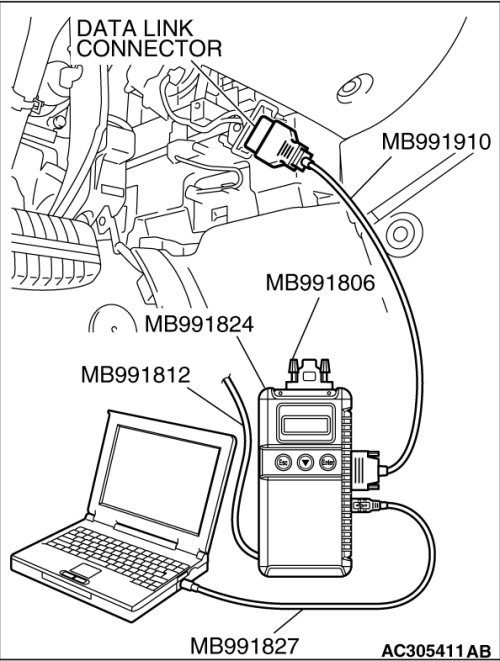 DATA LINK CONNECTOR

MB991910

MB991806

MB991824

MB991812

Esc

Enter

MB991827

AC305411AB