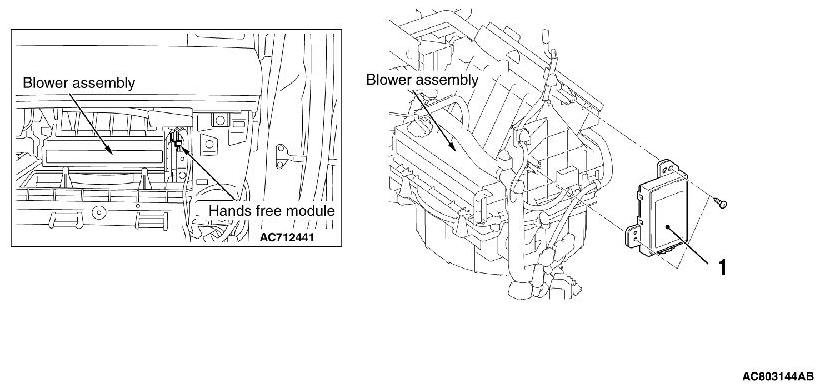 Blower assembly

Hands free module

AC712441

Blower assembly

1

AC803144AB