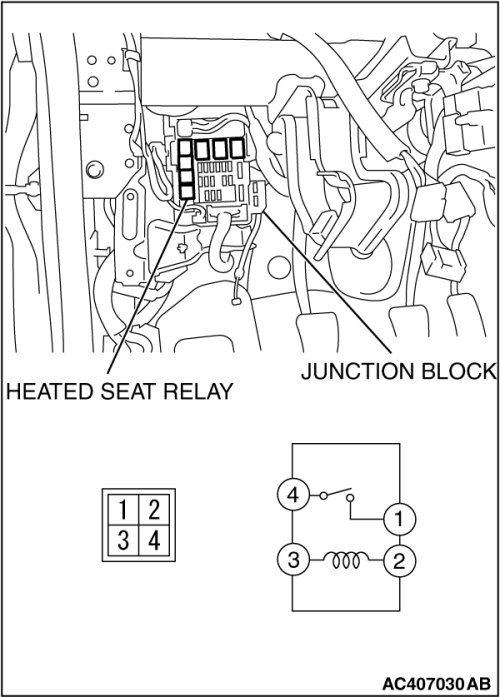 JUNCTION BLOCK
HEATED SEAT RELAY

| 1 | 2 |
|---|---|
| 3 | 4 |

4
1
3
2

AC407030 AB