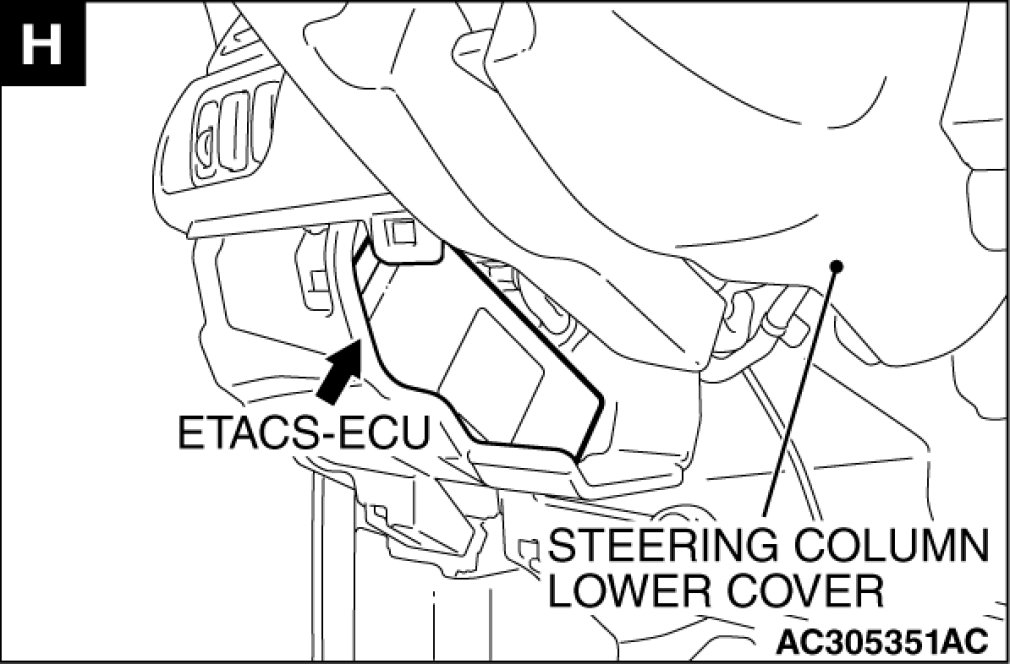 H

ETACS-ECU

STEERING COLUMN LOWER COVER

AC305351AC