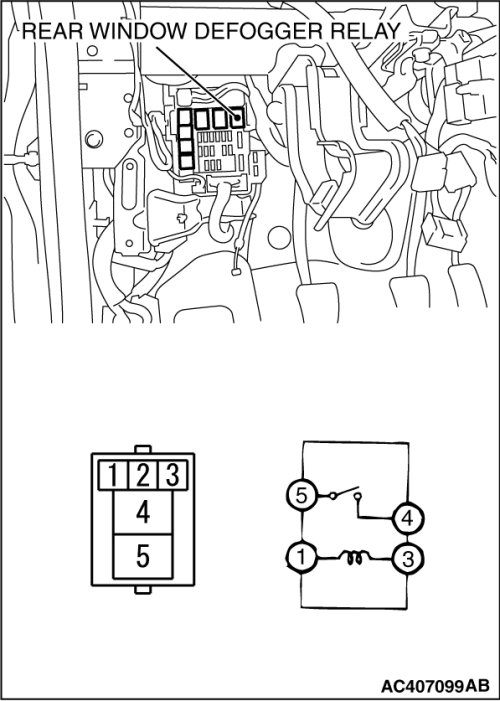 REAR WINDOW DEFOGGER RELAY

1 2 3
4
5

5
4
1
3

AC407099AB