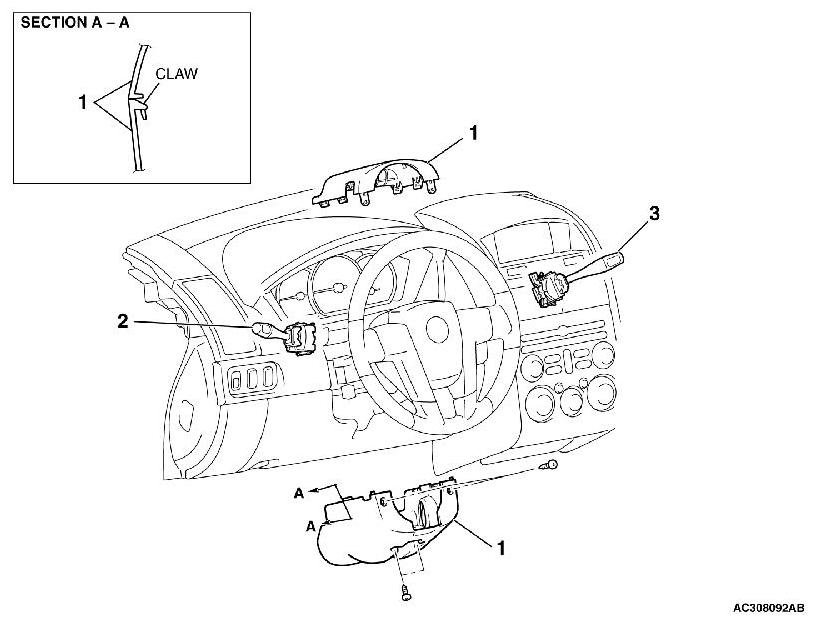 SECTION A – A

CLAW

1

1

3

2

A

A

1

AC308092AB