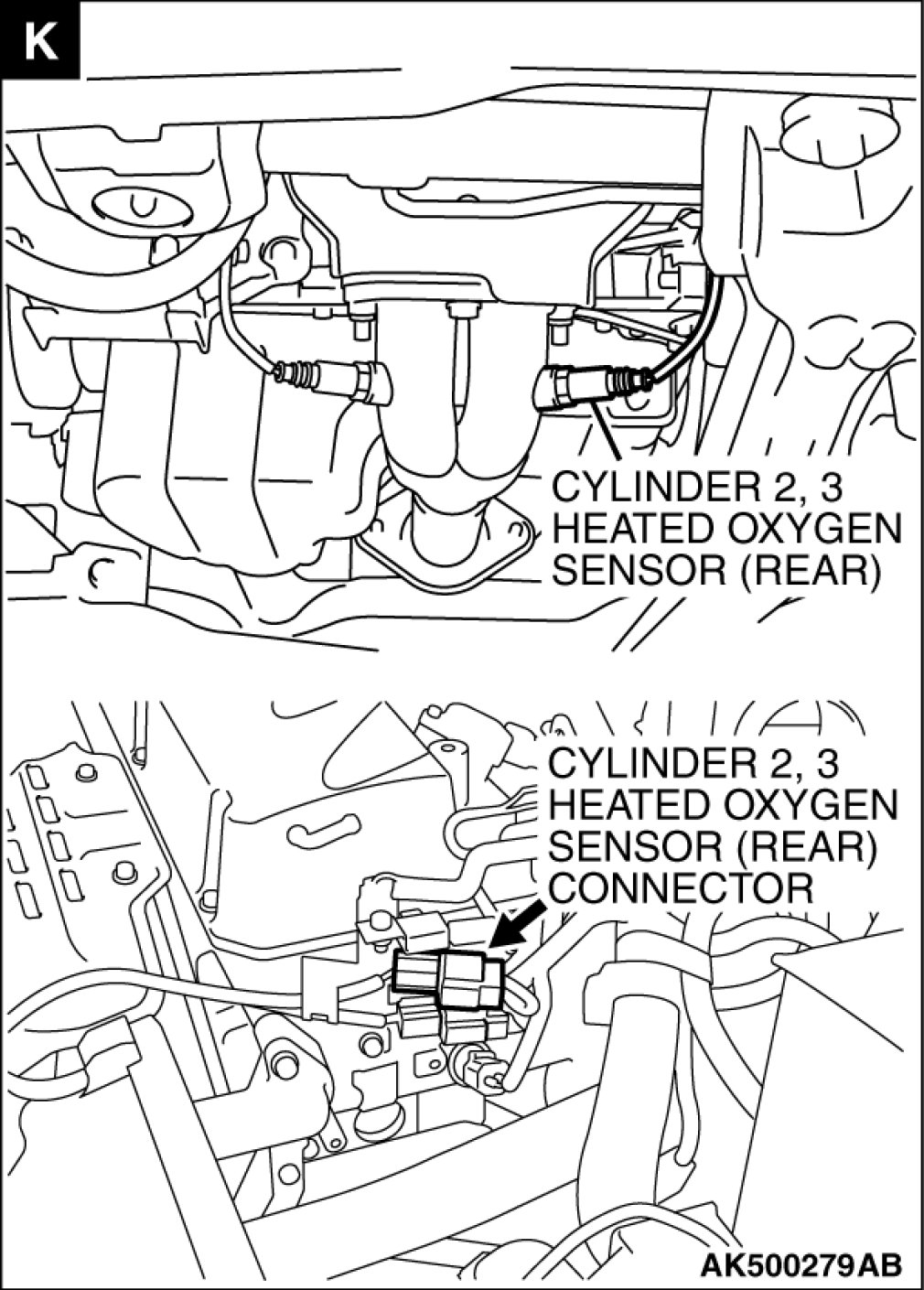 K

CYLINDER 2, 3
HEATED OXYGEN
SENSOR (REAR)

CYLINDER 2, 3
HEATED OXYGEN
SENSOR (REAR)
CONNECTOR

AK500279AB