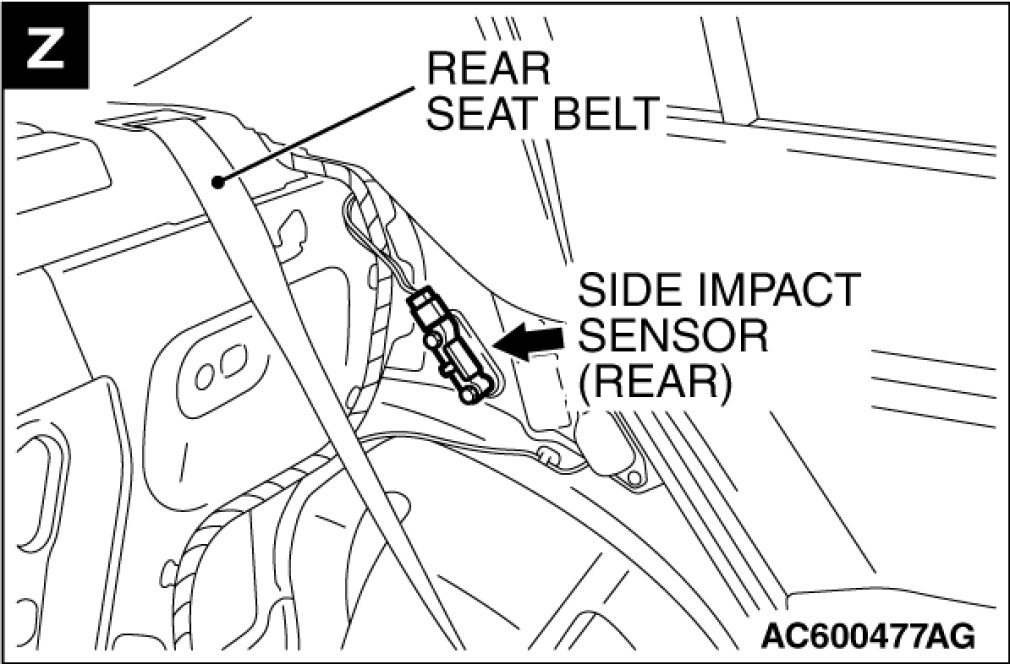 Z

REAR SEAT BELT

SIDE IMPACT SENSOR (REAR)

AC600477AG