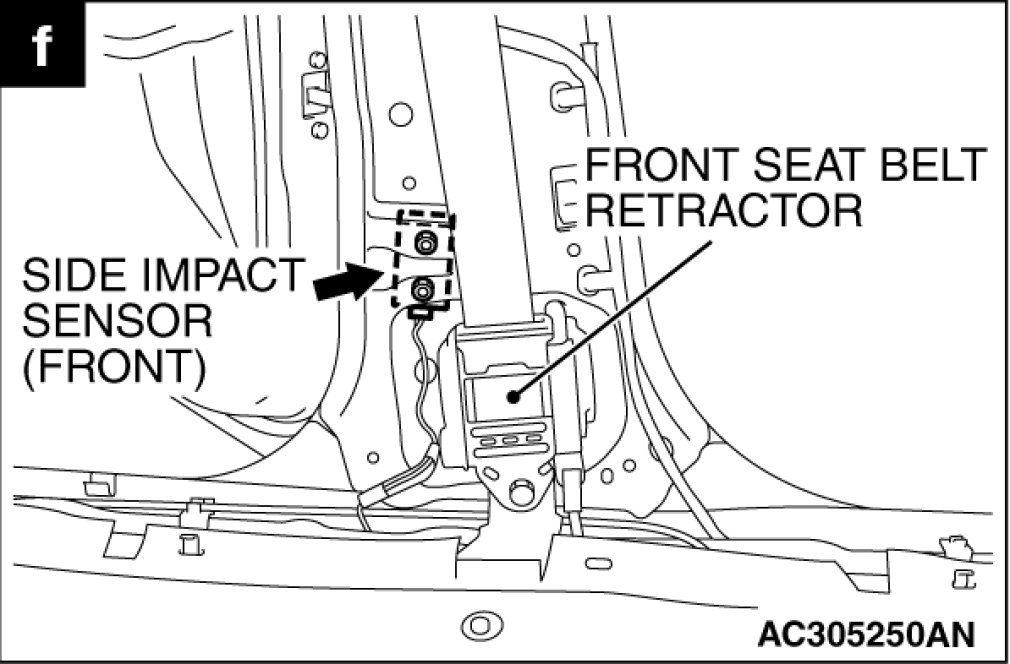 f

FRONT SEAT BELT RETRACTOR

SIDE IMPACT SENSOR (FRONT)

AC305250AN