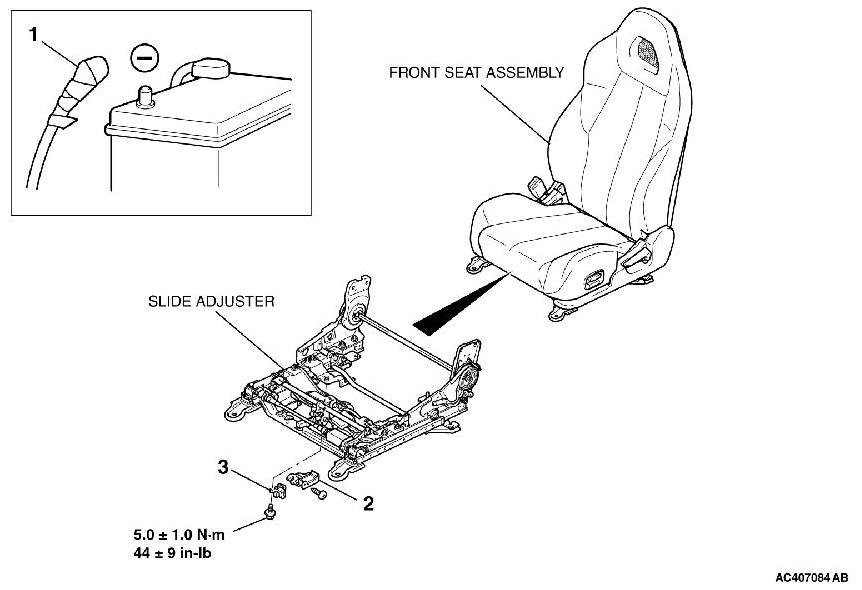 1

FRONT SEAT ASSEMBLY

SLIDE ADJUSTER

3

2

5.0 ± 1.0 N·m
44 ± 9 in-lb

AC407084 AB