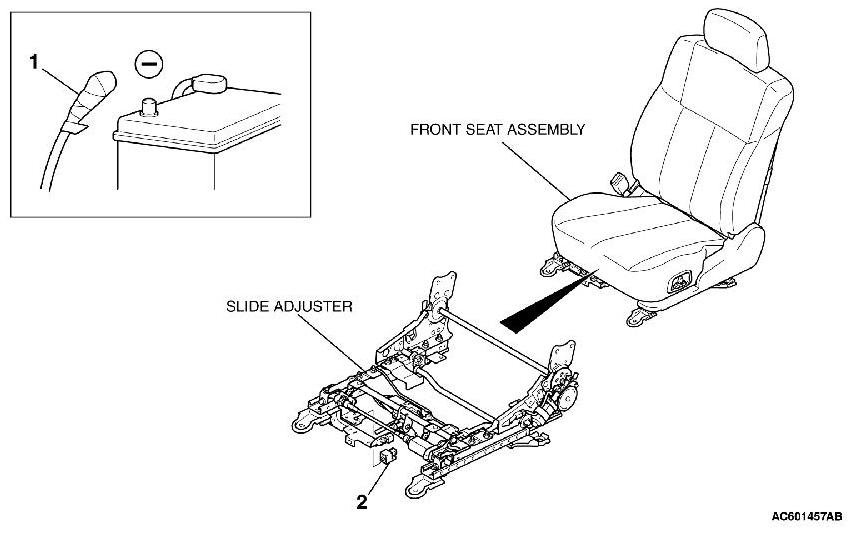 1

−

FRONT SEAT ASSEMBLY

SLIDE ADJUSTER

2

AC601457AB