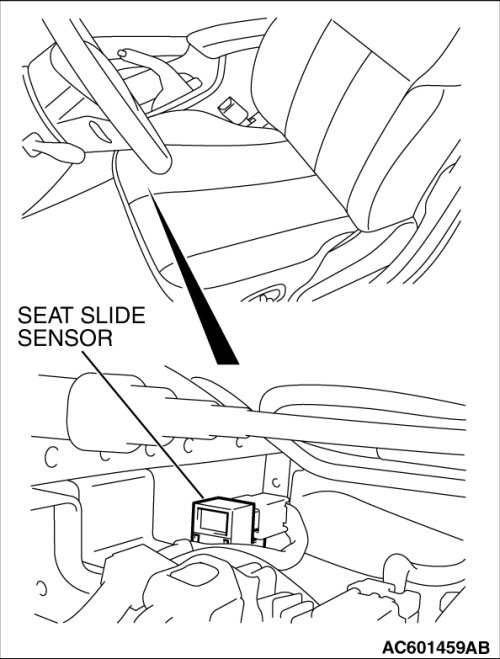 SEAT SLIDE SENSOR

AC601459AB