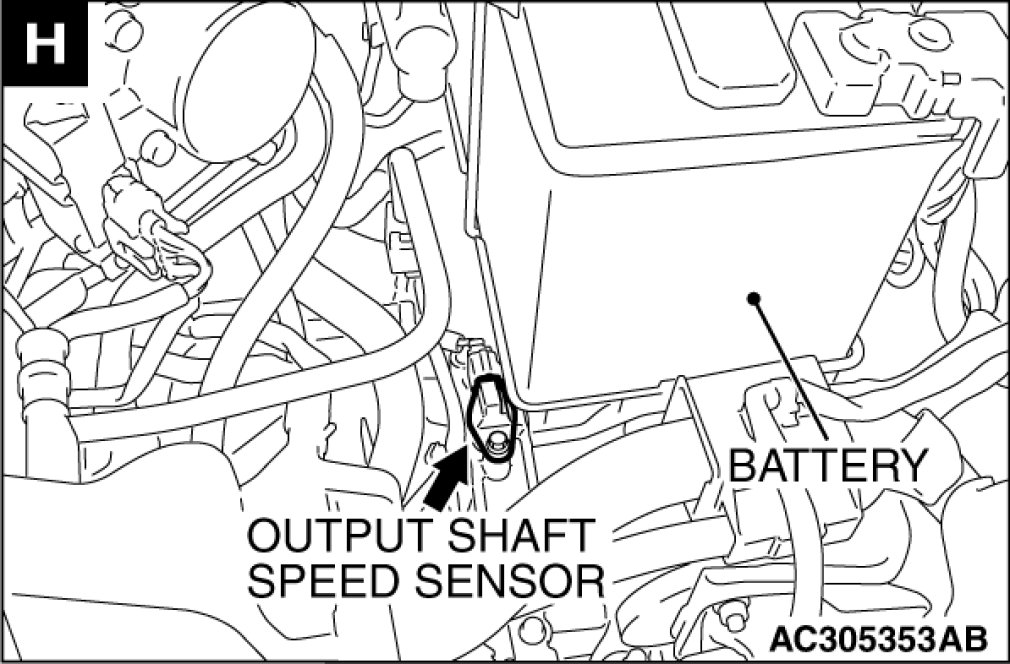 H

BATTERY

OUTPUT SHAFT SPEED SENSOR

AC305353AB