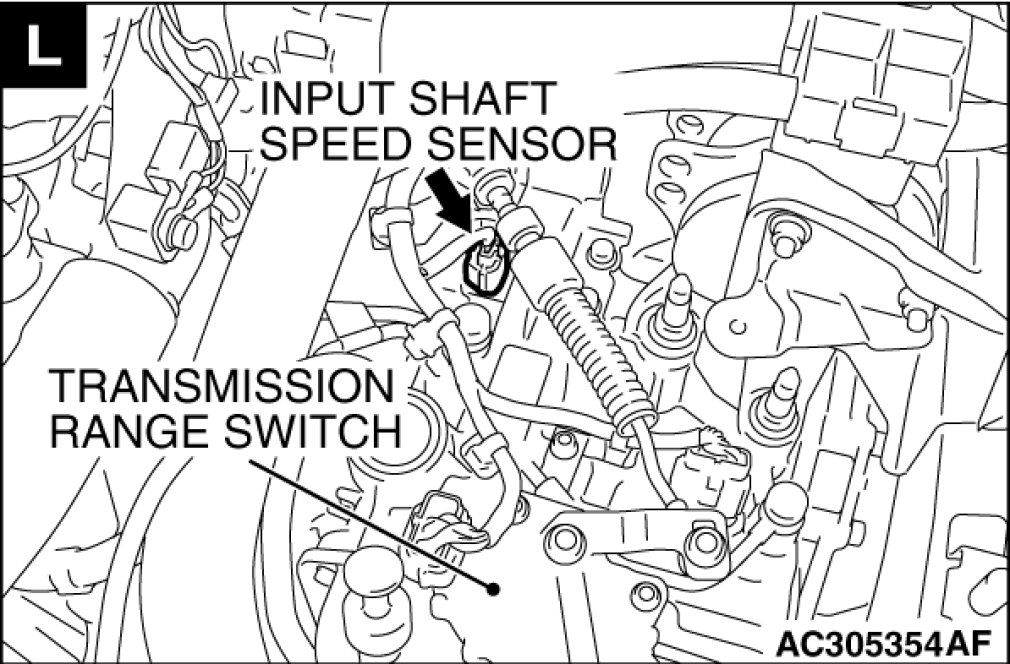 L

INPUT SHAFT SPEED SENSOR

TRANSMISSION RANGE SWITCH

AC305354AF