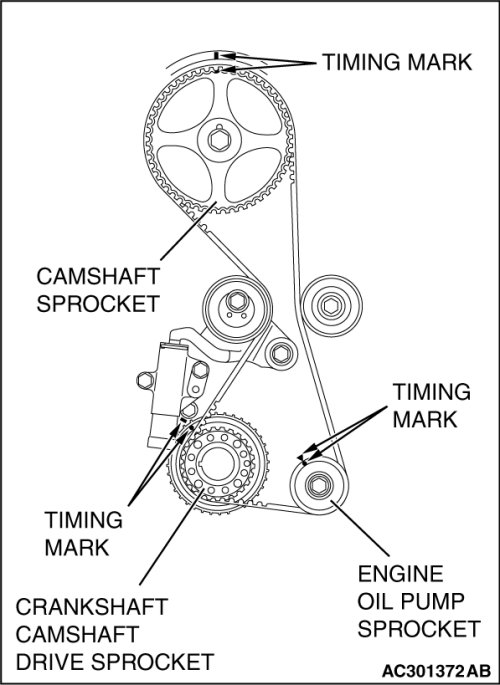 TIMING MARK

CAMSHAFT SPROCKET

TIMING MARK

TIMING MARK

ENGINE OIL PUMP SPROCKET

CRANKSHAFT CAMSHAFT DRIVE SPROCKET

AC301372AB