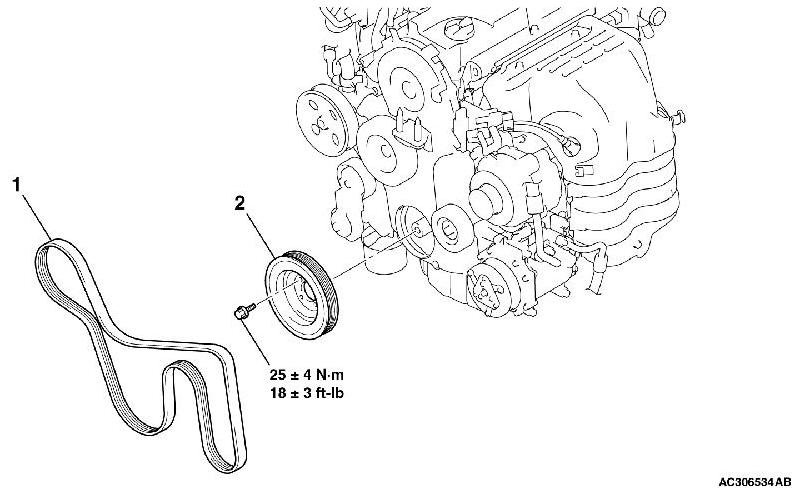 1

2

25 ± 4 N·m
18 ± 3 ft-lb

AC306534AB