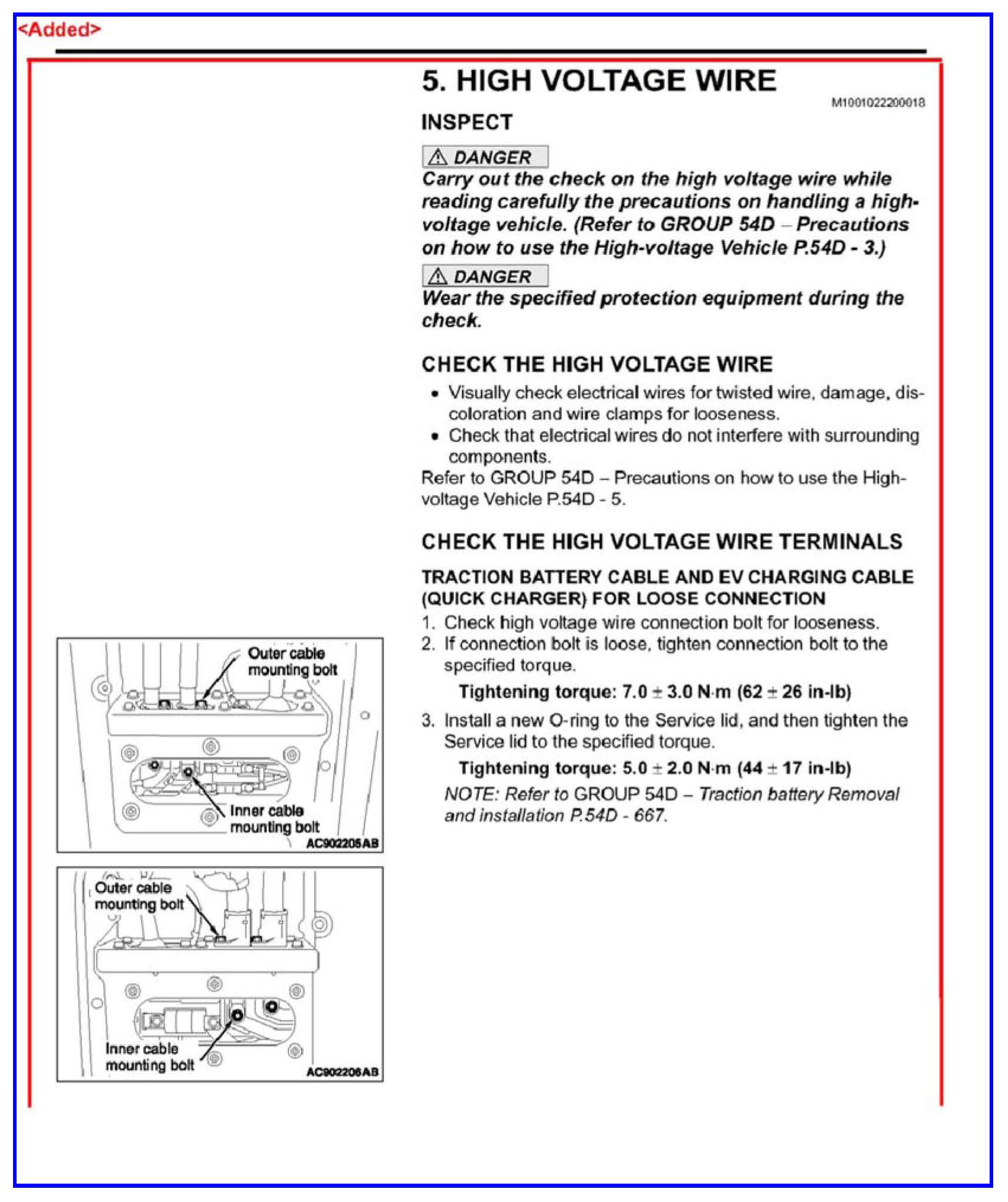 <Added>

5. HIGH VOLTAGE WIRE

M1001022200018

INSPECT

⚠ DANGER

Carry out the check on the high voltage wire while reading carefully the precautions on handling a high-voltage vehicle. (Refer to GROUP 54D – Precautions on how to use the High-voltage Vehicle P.54D - 3.)

⚠ DANGER

Wear the specified protection equipment during the check.

CHECK THE HIGH VOLTAGE WIRE

• Visually check electrical wires for twisted wire, damage, discoloration and wire clamps for looseness.
• Check that electrical wires do not interfere with surrounding components.

Refer to GROUP 54D – Precautions on how to use the High-voltage Vehicle P.54D - 5.

CHECK THE HIGH VOLTAGE WIRE TERMINALS

TRACTION BATTERY CABLE AND EV CHARGING CABLE (QUICK CHARGER) FOR LOOSE CONNECTION

1. Check high voltage wire connection bolt for looseness.
2. If connection bolt is loose, tighten connection bolt to the specified torque.

Tightening torque: 7.0 ± 3.0 N·m (62 ± 26 in-lb)

3. Install a new O-ring to the Service lid, and then tighten the Service lid to the specified torque.

Tightening torque: 5.0 ± 2.0 N·m (44 ± 17 in-lb)

NOTE: Refer to GROUP 54D – Traction battery Removal and installation P.54D - 667.

Outer cable mounting bolt

Inner cable mounting bolt

AC902205AB

Outer cable mounting bolt

Inner cable mounting bolt

AC902206AB