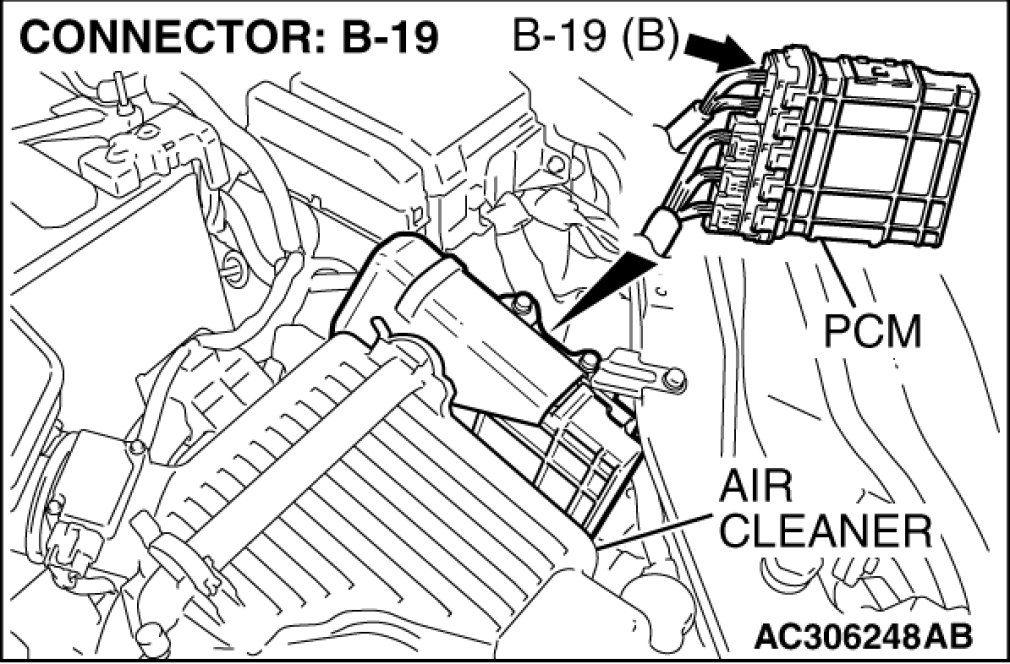 CONNECTOR: B-19

B-19 (B)

PCM

AIR CLEANER

AC306248AB