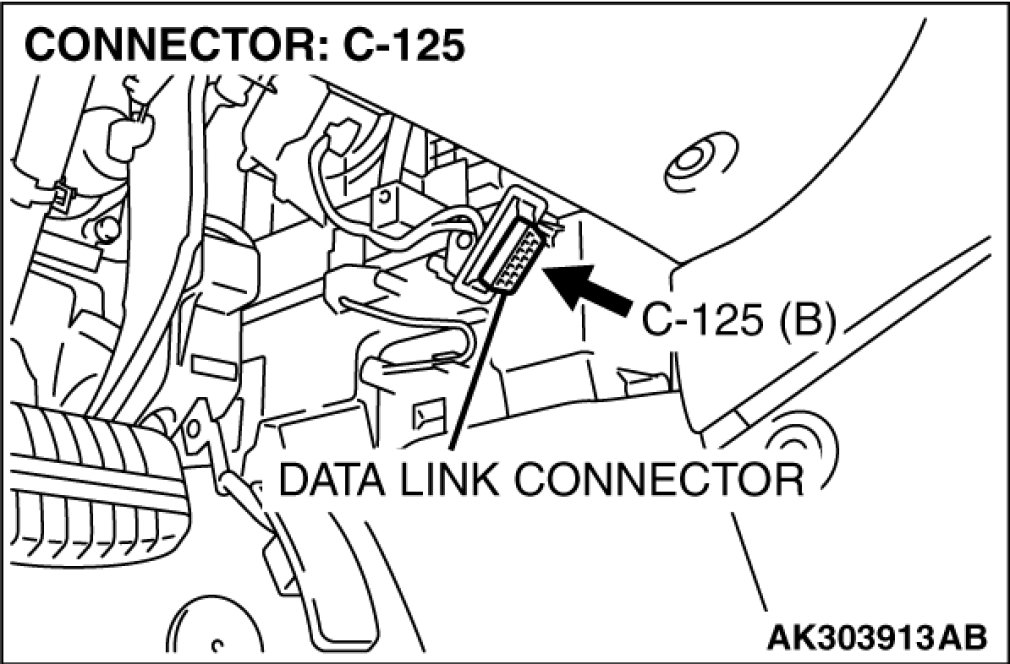 CONNECTOR: C-125

C-125 (B)

DATA LINK CONNECTOR

AK303913AB