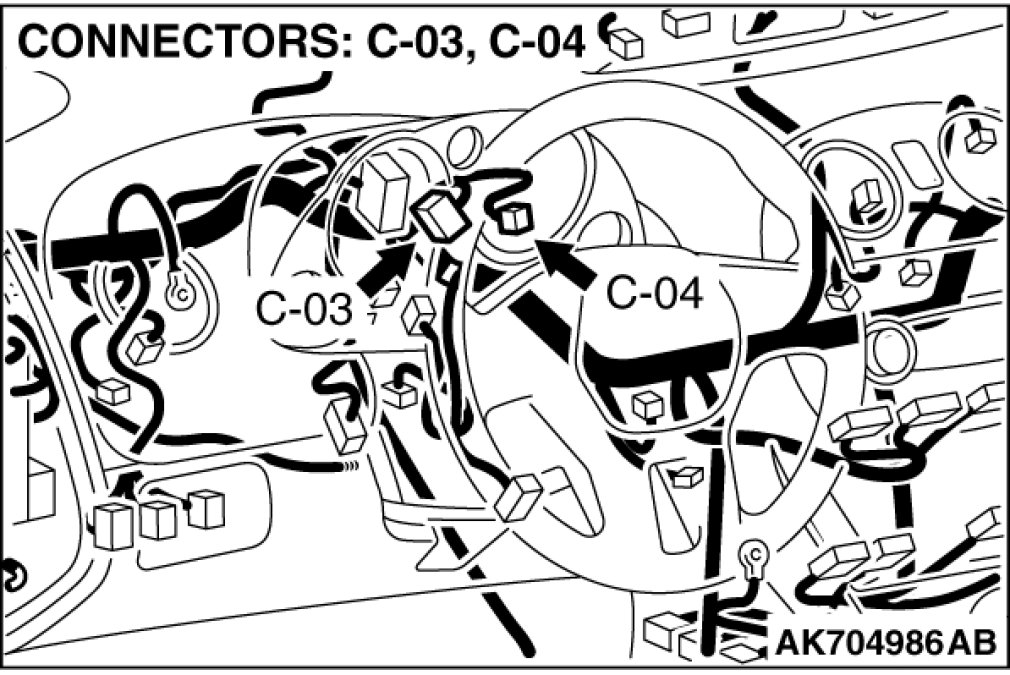 CONNECTORS: C-03, C-04

C-03

C-04

AK704986AB