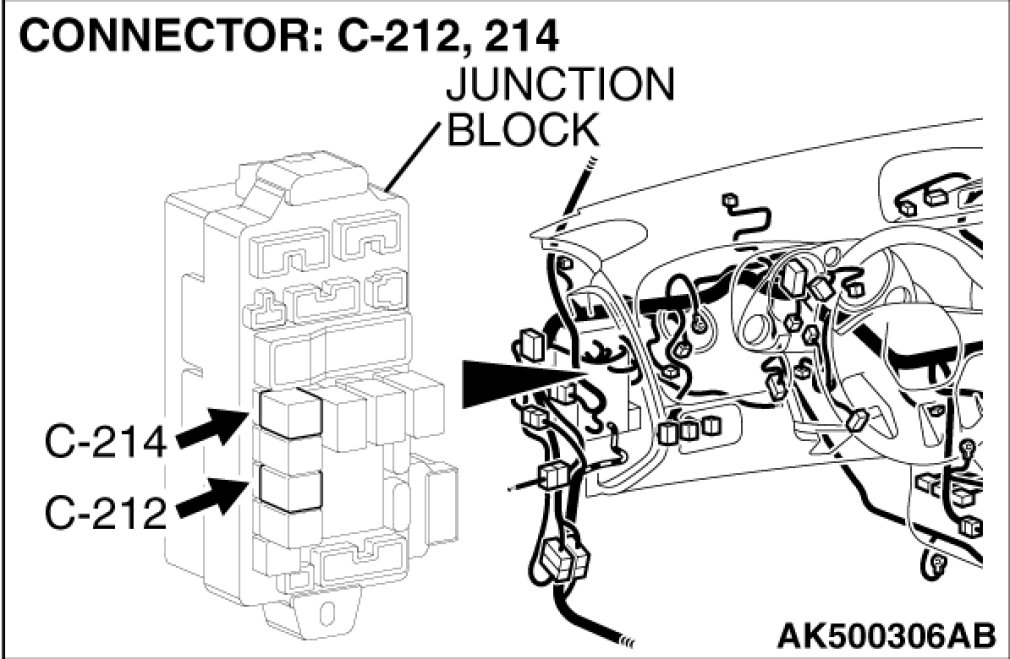 CONNECTOR: C-212, 214

JUNCTION BLOCK

C-214

C-212

AK500306AB