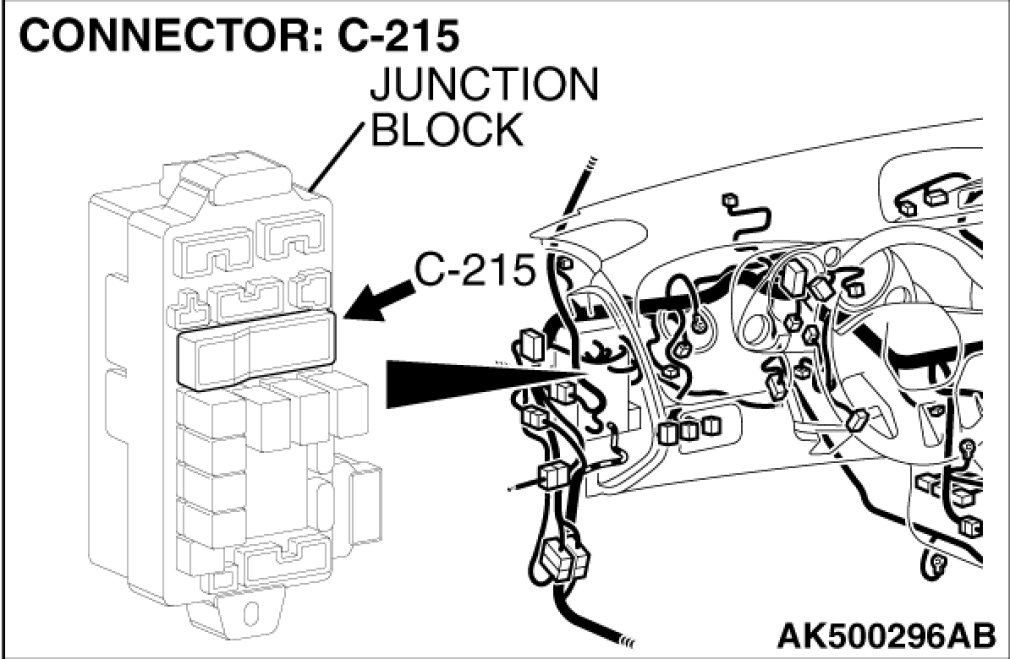 CONNECTOR: C-215

JUNCTION BLOCK

C-215

AK500296AB