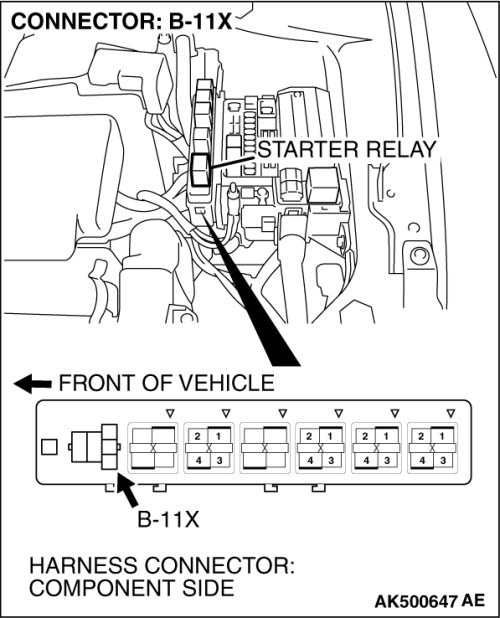 CONNECTOR: B-11X

STARTER RELAY

FRONT OF VEHICLE

2 1
4 3

2 1
4 3

2 1
4 3

2 1
4 3

B-11X

HARNESS CONNECTOR:
COMPONENT SIDE

AK500647 AE