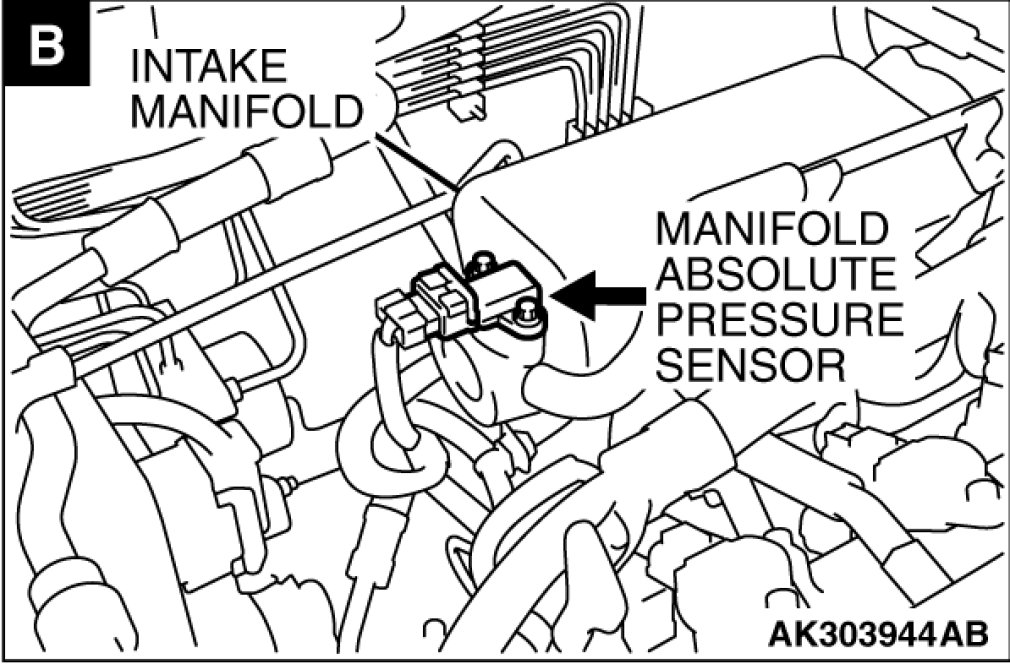 B

INTAKE MANIFOLD

MANIFOLD ABSOLUTE PRESSURE SENSOR

AK303944AB