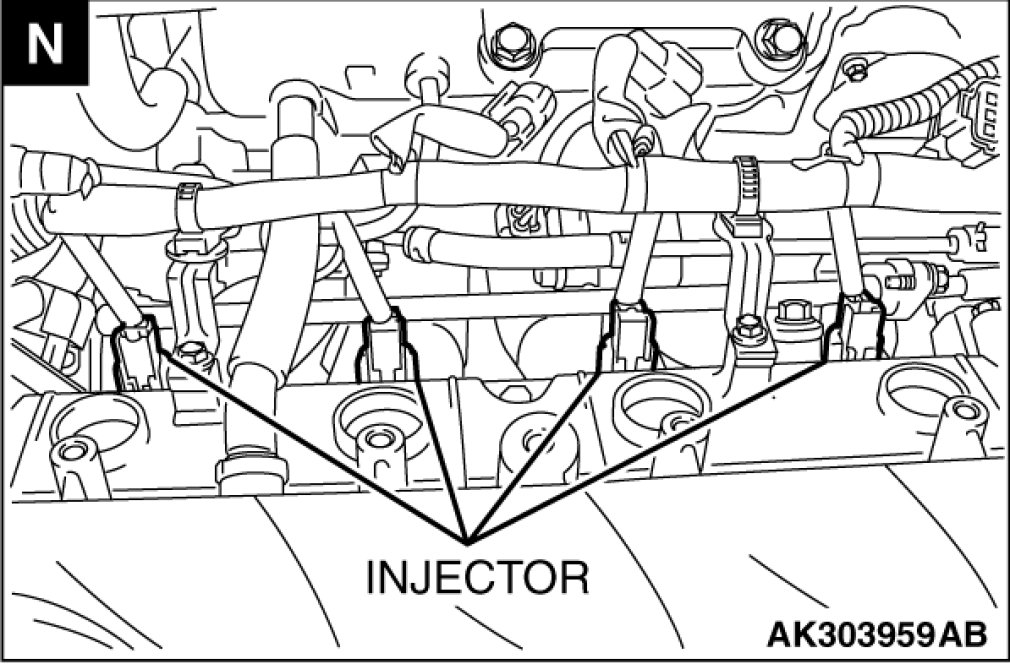 N

INJECTOR

AK303959AB