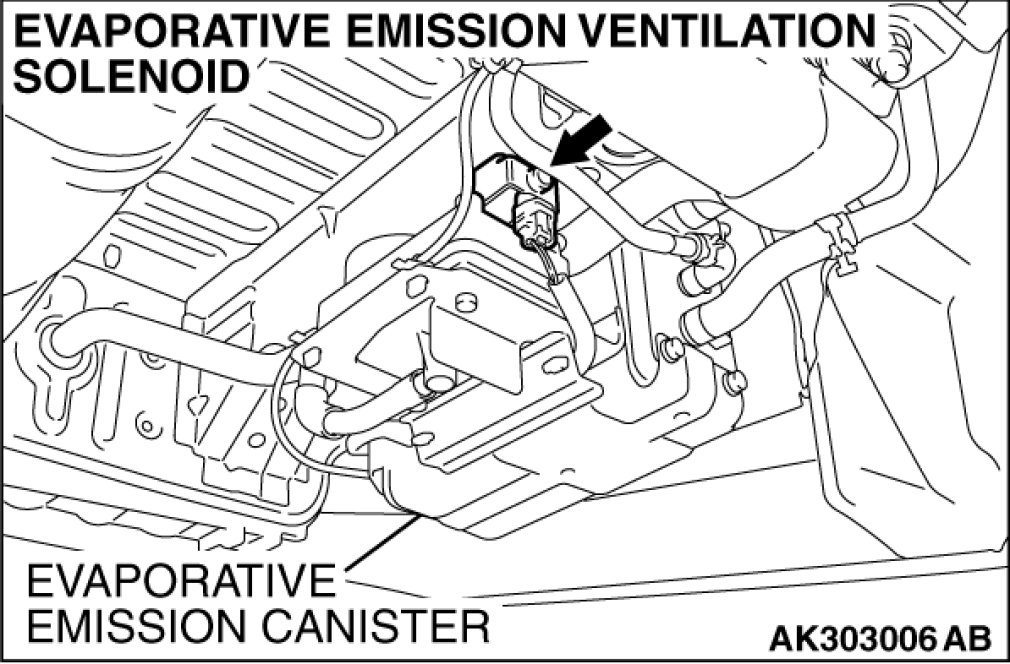 EVAPORATIVE EMISSION VENTILATION SOLENOID

EVAPORATIVE EMISSION CANISTER

AK303006 AB