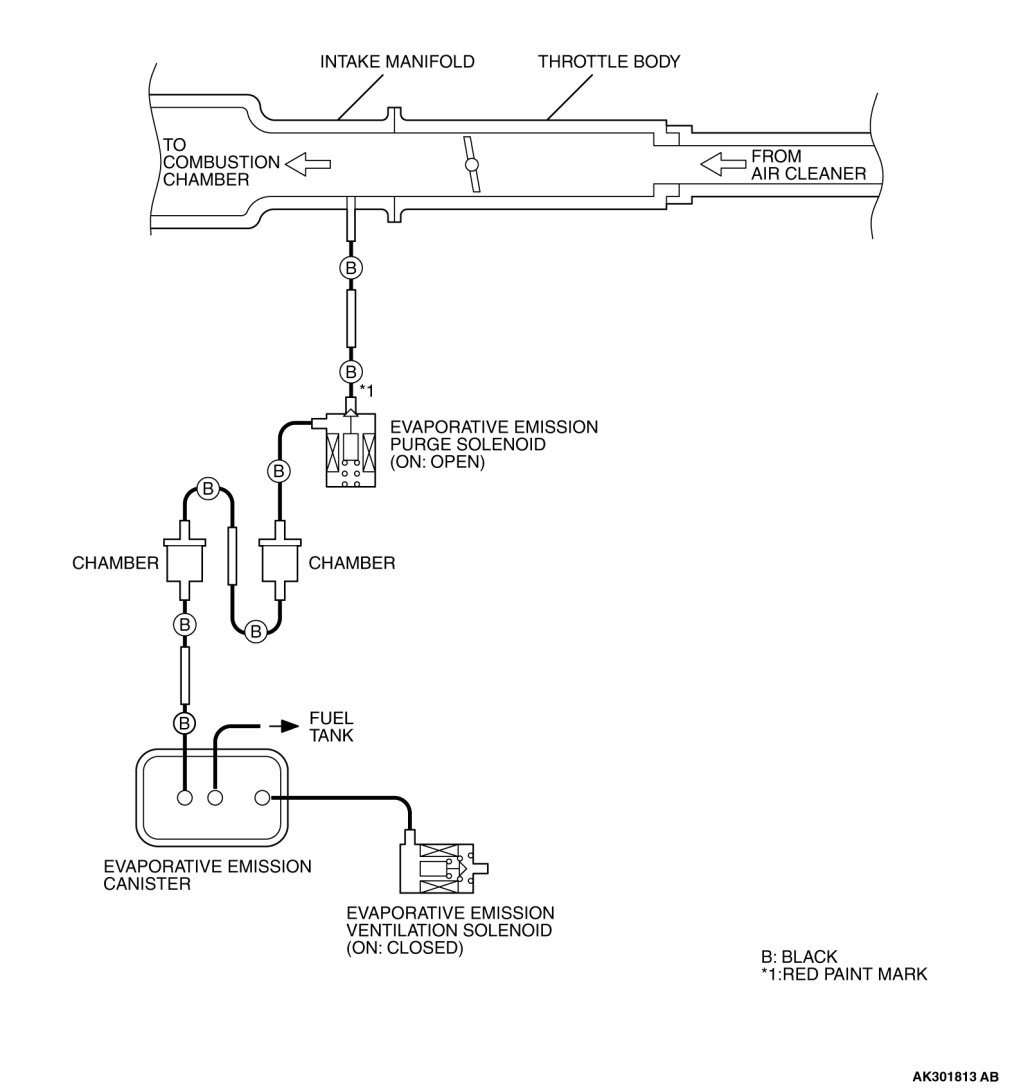 INTAKE MANIFOLD

THROTTLE BODY

TO COMBUSTION CHAMBER

FROM AIR CLEANER

B

B

*1

EVAPORATIVE EMISSION PURGE SOLENOID (ON: OPEN)

B

B

CHAMBER

CHAMBER

B

B

B

FUEL TANK

EVAPORATIVE EMISSION CANISTER

EVAPORATIVE EMISSION VENTILATION SOLENOID (ON: CLOSED)

B: BLACK
*1:RED PAINT MARK

AK301813 AB